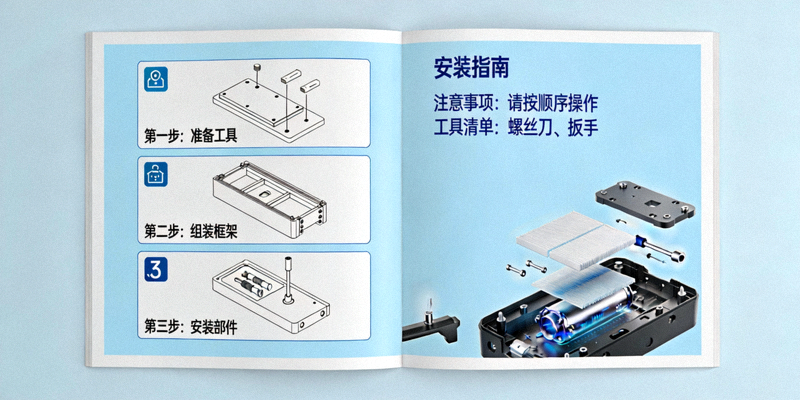 第一步：准备工具

第二步：组装框架

3

第三步：安装部件

安装指南

注意事项：请按顺序操作

工具清单：螺丝刀、扳手